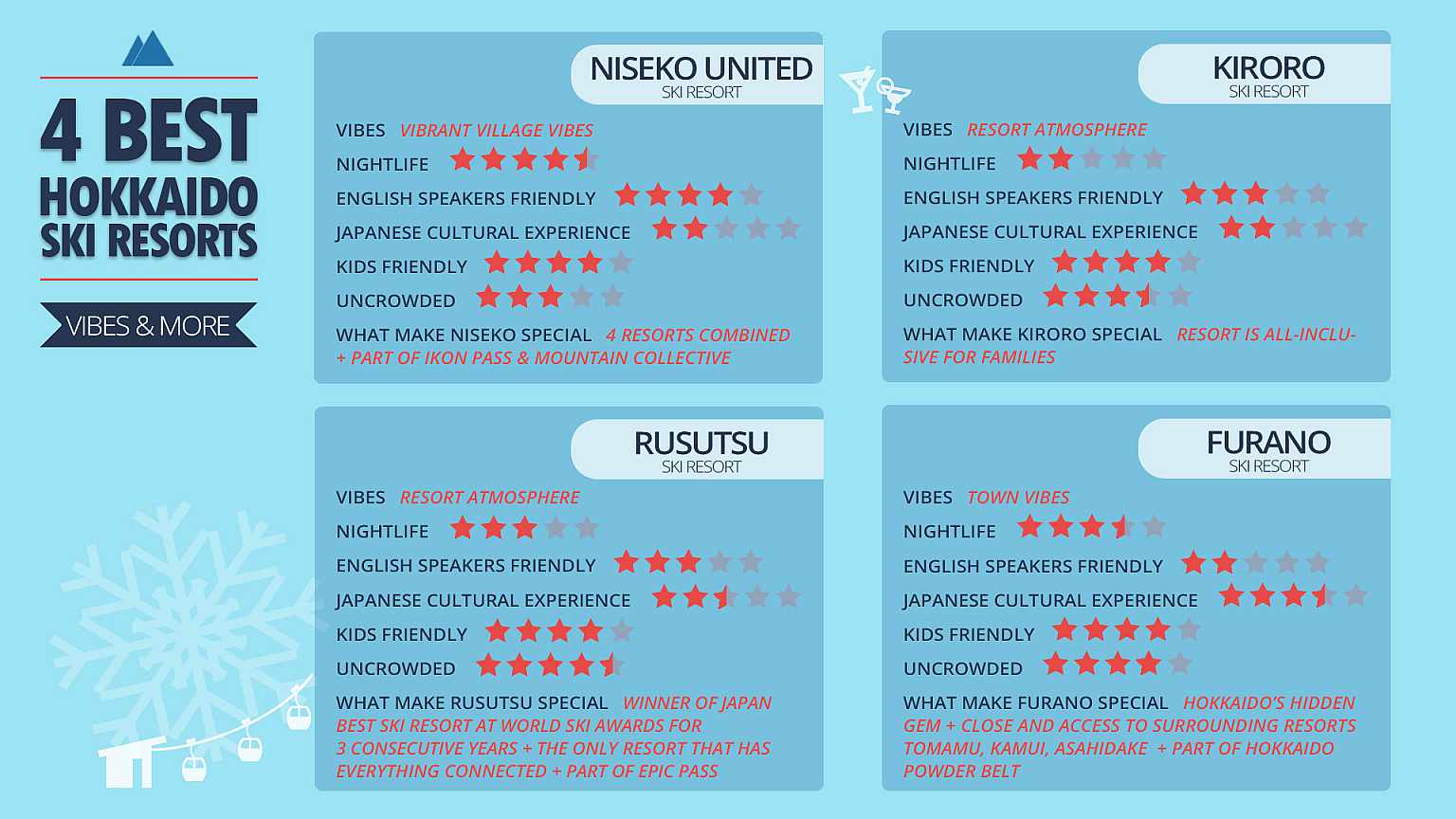 4 BEST HOKKAIDO SKI RESORTS

VIBES & MORE

NISEKO UNITED
SKI RESORT

VIBES VIBRANT VILLAGE VIBES
NIGHTLIFE
ENGLISH SPEAKERS FRIENDLY
JAPANESE CULTURAL EXPERIENCE
KIDS FRIENDLY
UNCROWDED
WHAT MAKE NISEKO SPECIAL 4 RESORTS COMBINED + PART OF IKON PASS & MOUNTAIN COLLECTIVE

KIRORO
SKI RESORT

VIBES RESORT ATMOSPHERE
NIGHTLIFE
ENGLISH SPEAKERS FRIENDLY
JAPANESE CULTURAL EXPERIENCE
KIDS FRIENDLY
UNCROWDED
WHAT MAKE KIRORO SPECIAL RESORT IS ALL-INCLUSIVE FOR FAMILIES

RUSUTSU
SKI RESORT

VIBES RESORT ATMOSPHERE
NIGHTLIFE
ENGLISH SPEAKERS FRIENDLY
JAPANESE CULTURAL EXPERIENCE
KIDS FRIENDLY
UNCROWDED
WHAT MAKE RUSUTSU SPECIAL WINNER OF JAPAN BEST SKI RESORT AT WORLD SKI AWARDS FOR 3 CONSECUTIVE YEARS + THE ONLY RESORT THAT HAS EVERYTHING CONNECTED + PART OF EPIC PASS

FURANO
SKI RESORT

VIBES TOWN VIBES
NIGHTLIFE
ENGLISH SPEAKERS FRIENDLY
JAPANESE CULTURAL EXPERIENCE
KIDS FRIENDLY
UNCROWDED
WHAT MAKE FURANO SPECIAL HOKKAIDO'S HIDDEN GEM + CLOSE AND ACCESS TO SURROUNDING RESORTS TOMAMU, KAMUI, ASAHIDAKE + PART OF HOKKAIDO POWDER BELT