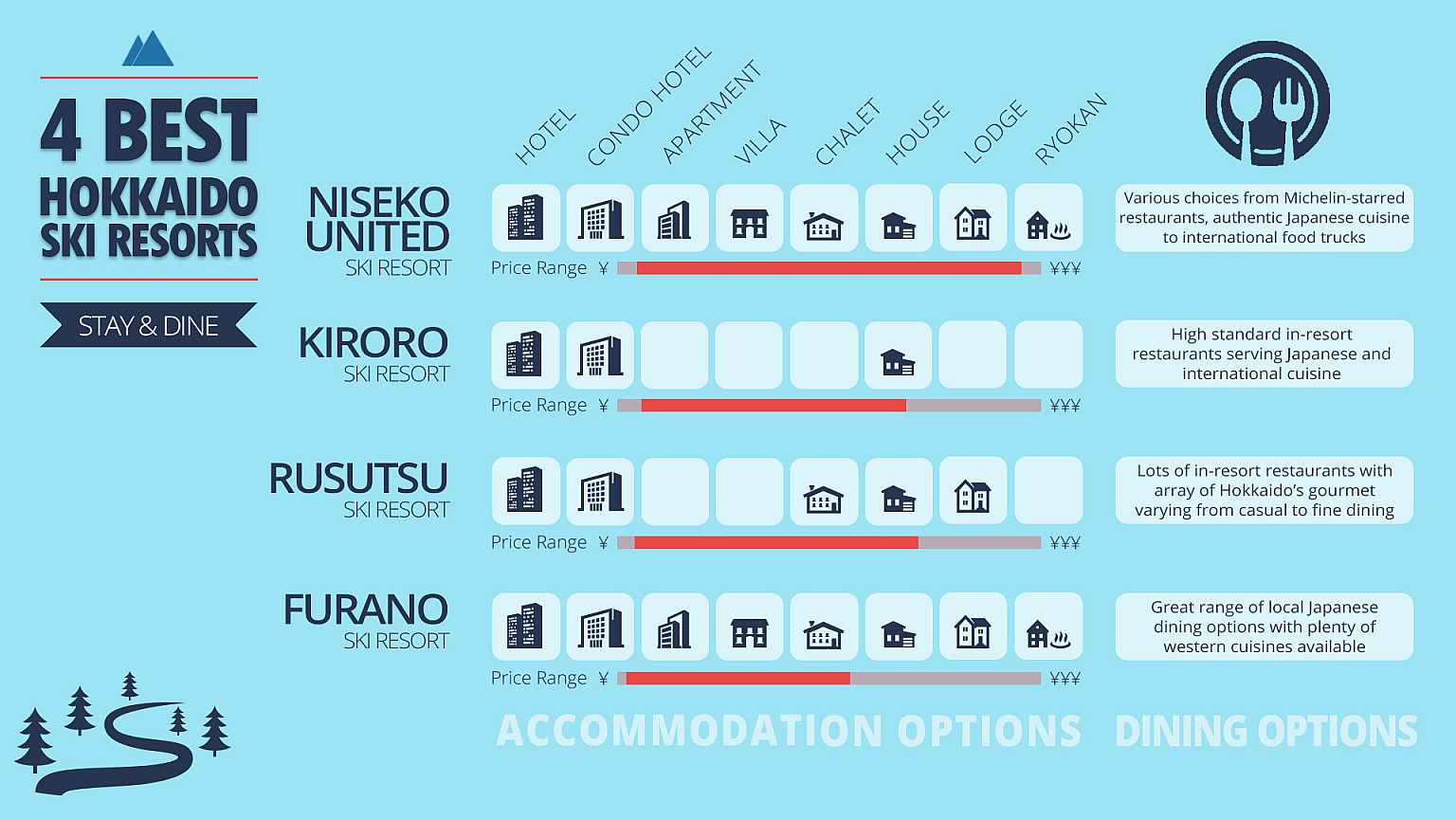 4 BEST
HOKKAIDO
SKI RESORTS

STAY & DINE

HOTEL
CONDO HOTEL
APARTMENT
VILLA
CHALET
HOUSE
LODGE
RYOKAN

NISEKO UNITED
SKI RESORT
Price Range ¥ ¥¥¥
Various choices from Michelin-starred restaurants, authentic Japanese cuisine to international food trucks

KIRORO
SKI RESORT
Price Range ¥ ¥¥¥
High standard in-resort restaurants serving Japanese and international cuisine

RUSUTSU
SKI RESORT
Price Range ¥ ¥¥¥
Lots of in-resort restaurants with array of Hokkaido's gourmet varying from casual to fine dining

FURANO
SKI RESORT
Price Range ¥ ¥¥¥
Great range of local Japanese dining options with plenty of western cuisines available

ACCOMMODATION OPTIONS
DINING OPTIONS