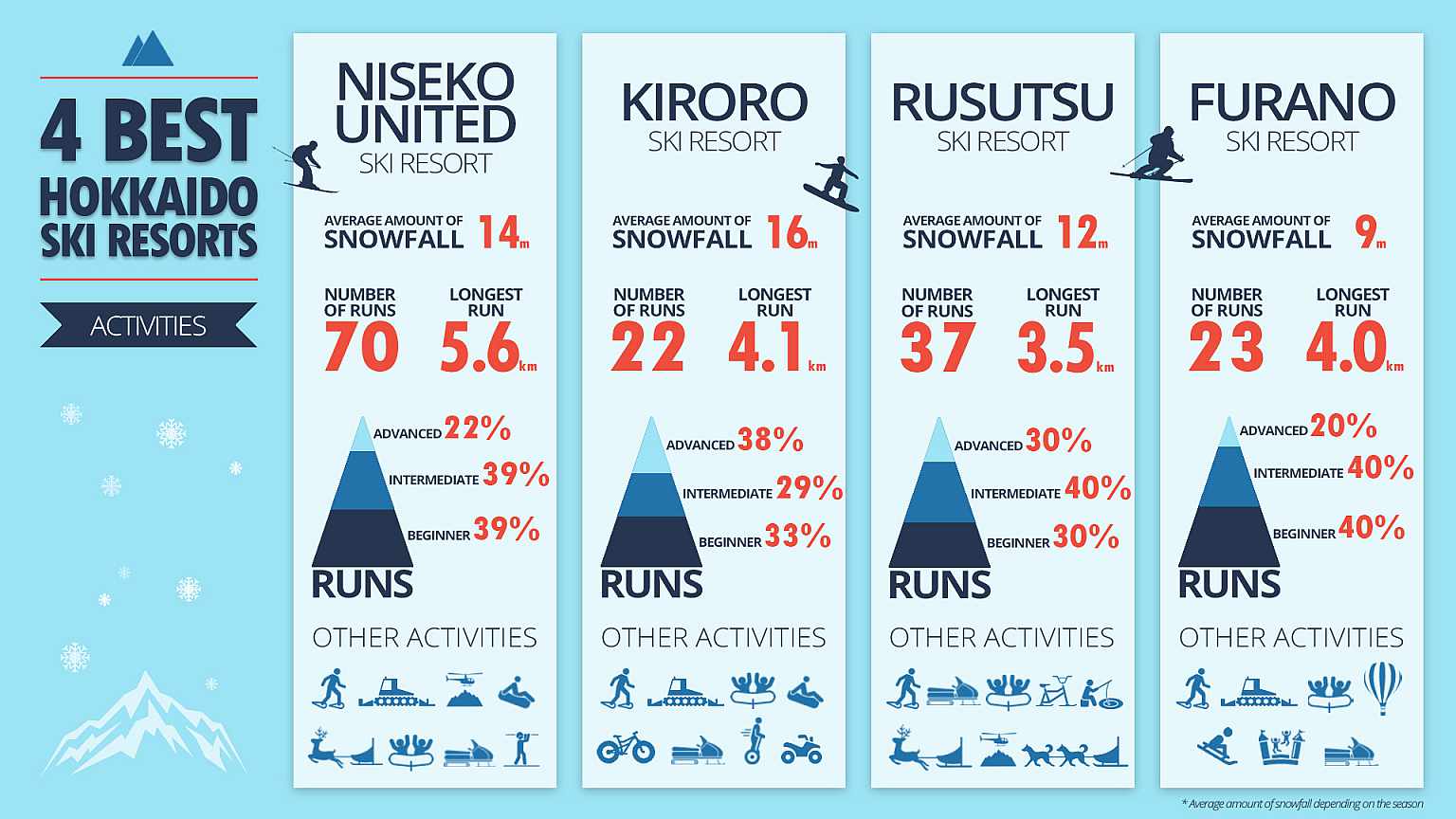 4 BEST HOKKAIDO SKI RESORTS

ACTIVITIES

NISEKO UNITED
SKI RESORT

AVERAGE AMOUNT OF SNOWFALL 14m

NUMBER OF RUNS 70

LONGEST RUN 5.6km

ADVANCED 22%
INTERMEDIATE 39%
BEGINNER 39%
RUNS

OTHER ACTIVITIES

KIRORO
SKI RESORT

AVERAGE AMOUNT OF SNOWFALL 16m

NUMBER OF RUNS 22

LONGEST RUN 4.1km

ADVANCED 38%
INTERMEDIATE 29%
BEGINNER 33%
RUNS

OTHER ACTIVITIES

RUSUTSU
SKI RESORT

AVERAGE AMOUNT OF SNOWFALL 12m

NUMBER OF RUNS 37

LONGEST RUN 3.5km

ADVANCED 30%
INTERMEDIATE 40%
BEGINNER 30%
RUNS

OTHER ACTIVITIES

FURANO
SKI RESORT

AVERAGE AMOUNT OF SNOWFALL 9m

NUMBER OF RUNS 23

LONGEST RUN 4.0km

ADVANCED 20%
INTERMEDIATE 40%
BEGINNER 40%
RUNS

OTHER ACTIVITIES

* Average amount of snowfall depending on the season